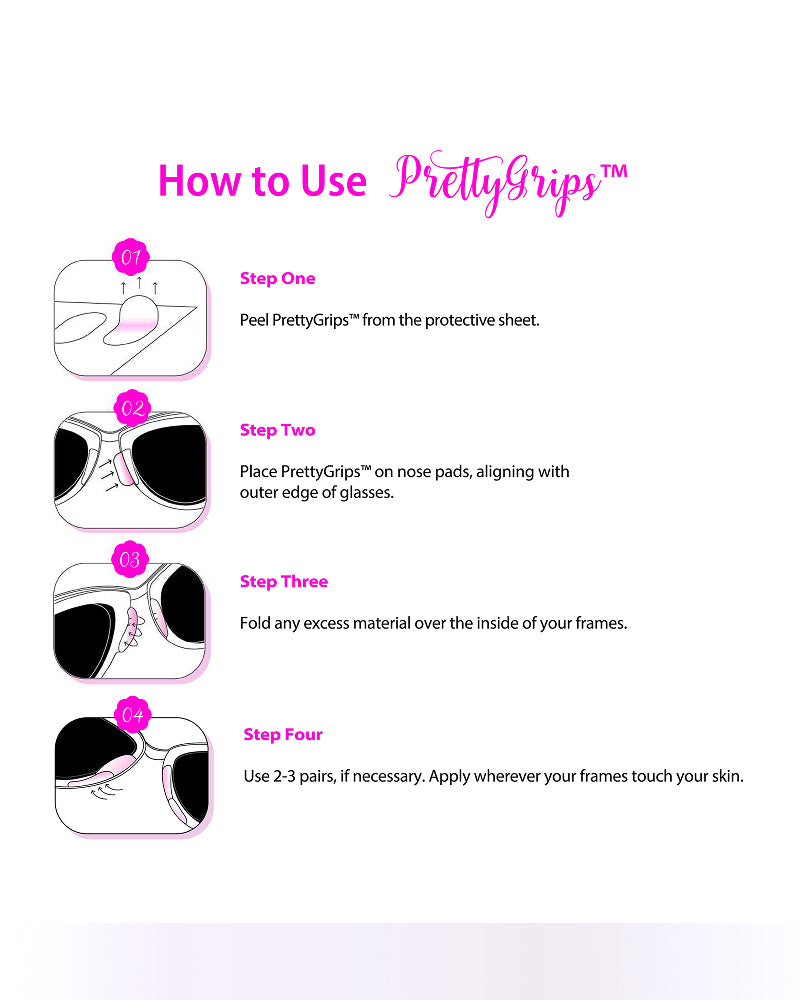 How to Use PrettyGrips™

01

Step One

Peel PrettyGrips™ from the protective sheet.

02

Step Two

Place PrettyGrips™ on nose pads, aligning with outer edge of glasses.

03

Step Three

Fold any excess material over the inside of your frames.

04

Step Four

Use 2-3 pairs, if necessary. Apply wherever your frames touch your skin.