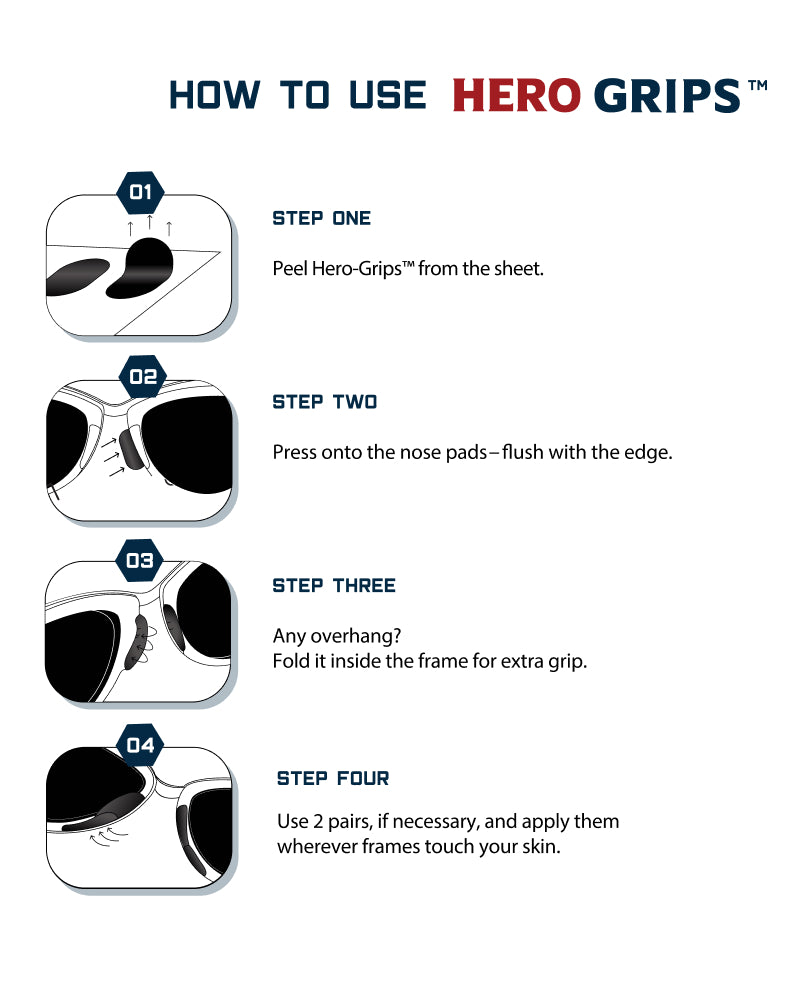 HOW TO USE HERO GRIPS™

01

STEP ONE

Peel Hero-Grips™ from the sheet.

02

STEP TWO

Press onto the nose pads – flush with the edge.

03

STEP THREE

Any overhang?
Fold it inside the frame for extra grip.

04

STEP FOUR

Use 2 pairs, if necessary, and apply them wherever frames touch your skin.